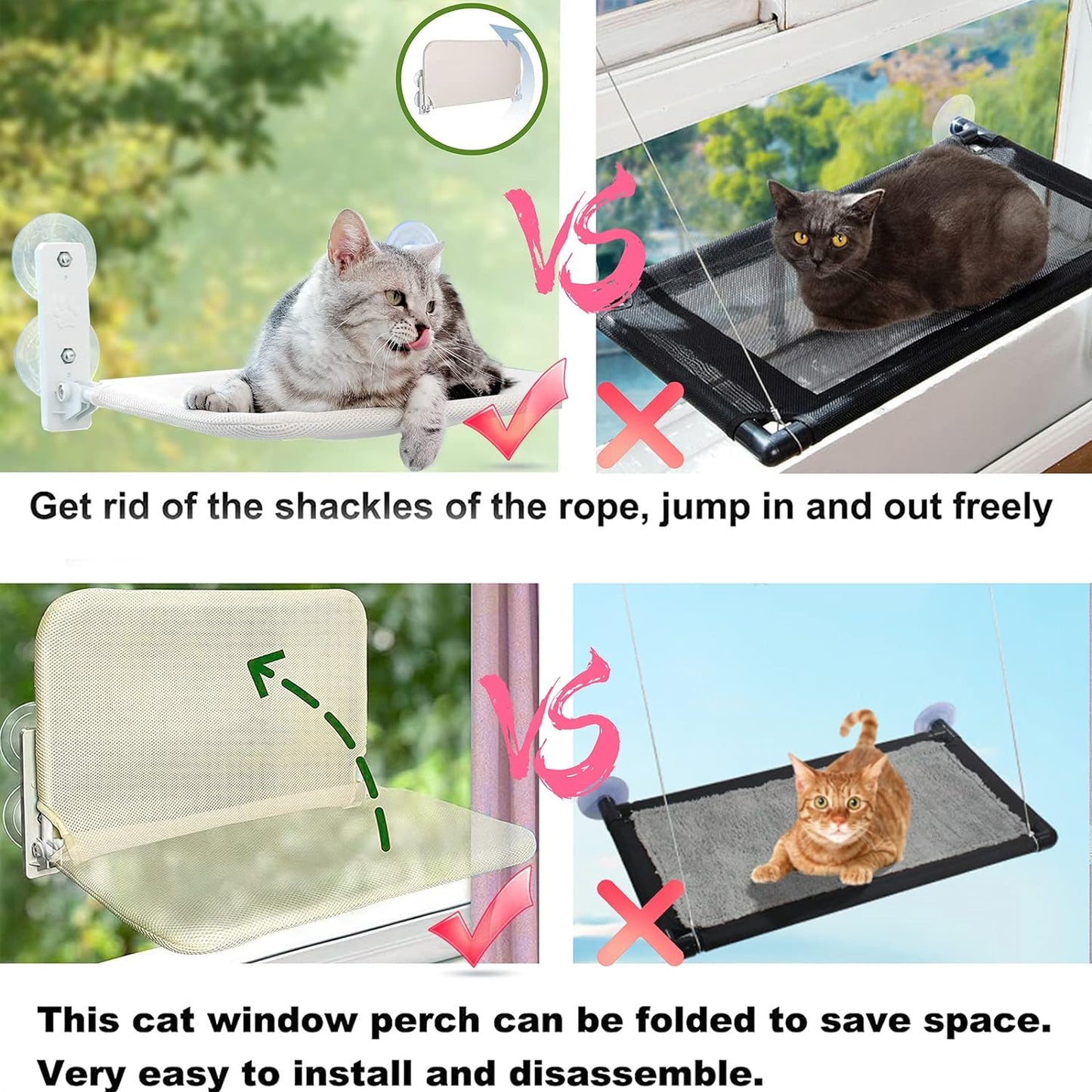 VS

Get rid of the shackles of the rope, jump in and out freely

VS

This cat window perch can be folded to save space. Very easy to install and disassemble.