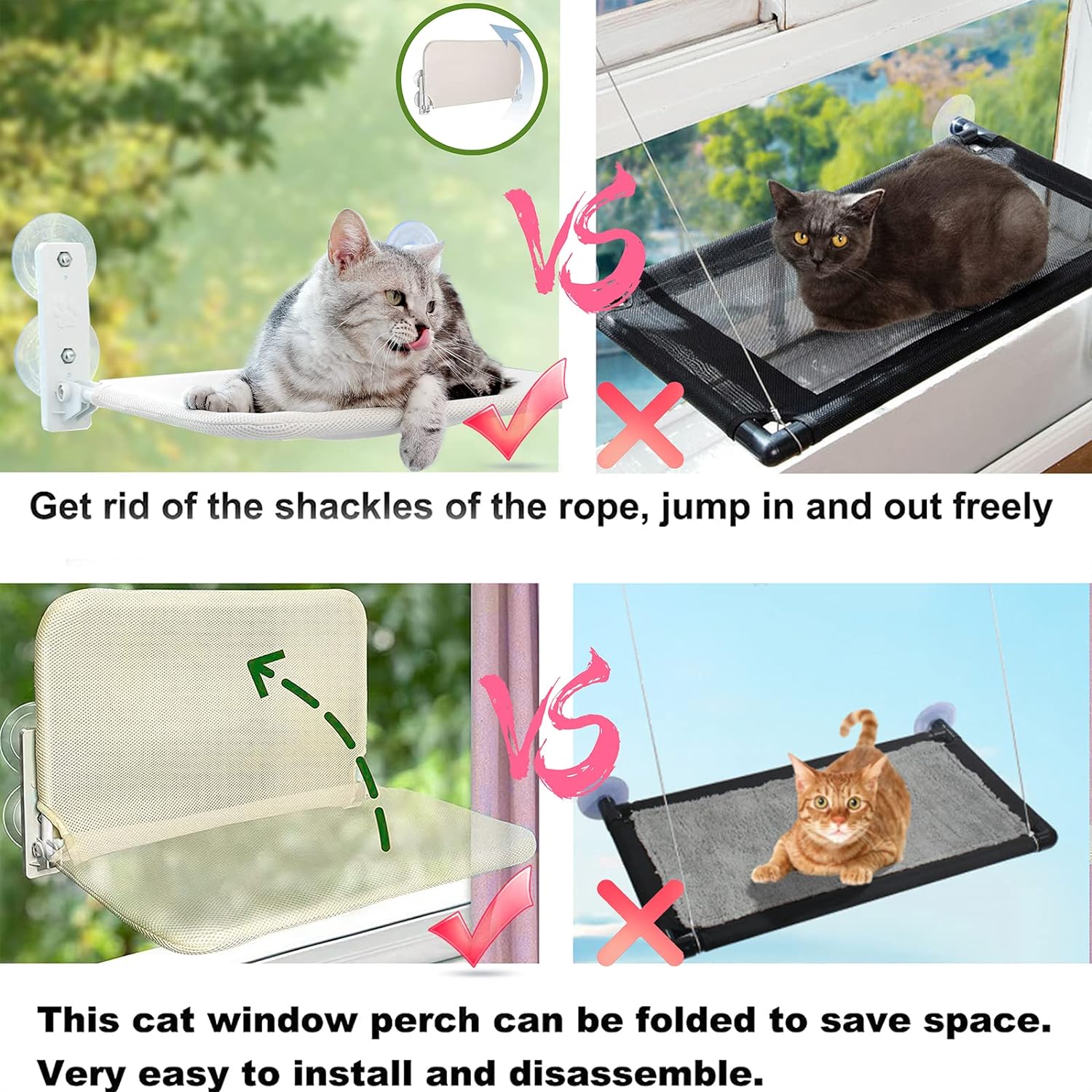 VS

Get rid of the shackles of the rope, jump in and out freely

VS

This cat window perch can be folded to save space. Very easy to install and disassemble.